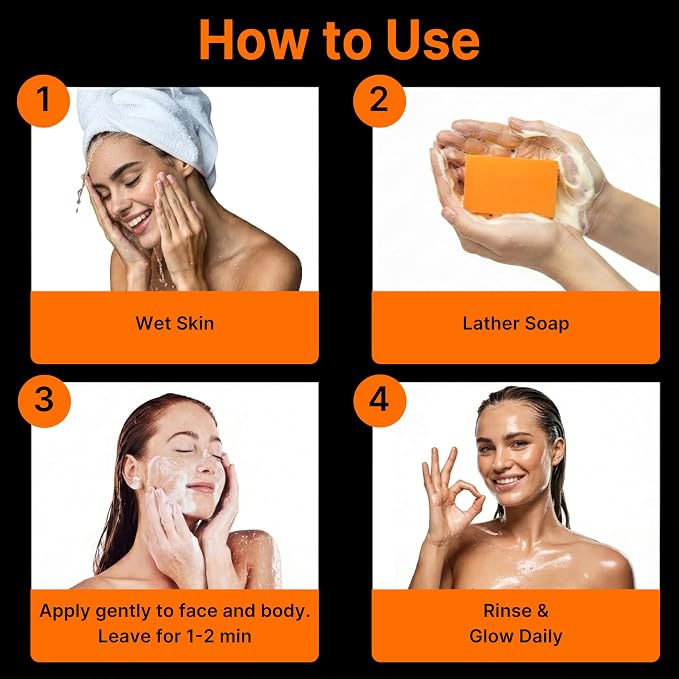 How to Use

1

Wet Skin

2

Lather Soap

3

Apply gently to face and body. Leave for 1-2 min

4

Rinse & Glow Daily