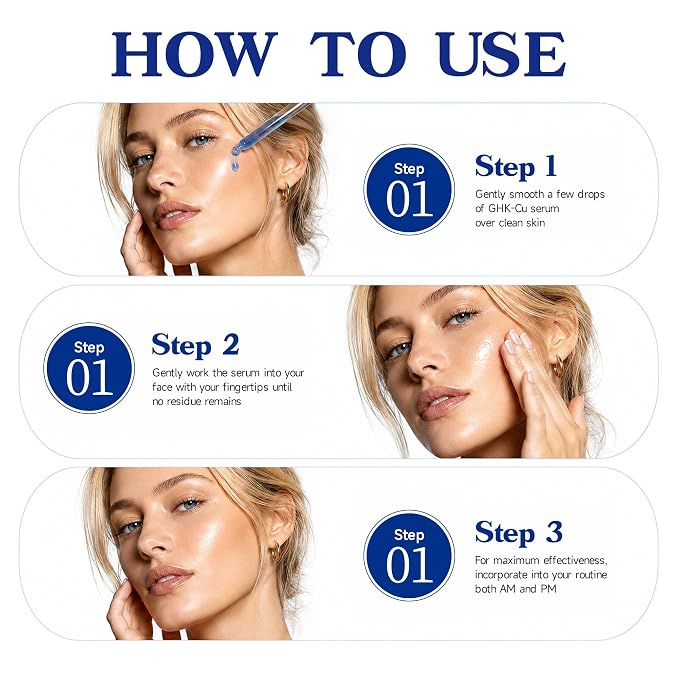 HOW TO USE

Step 01

Step 1

Gently smooth a few drops of GHK-Cu serum over clean skin

Step 01

Step 2

Gently work the serum into your face with your fingertips until no residue remains

Step 01

Step 3

For maximum effectiveness, incorporate into your routine both AM and PM