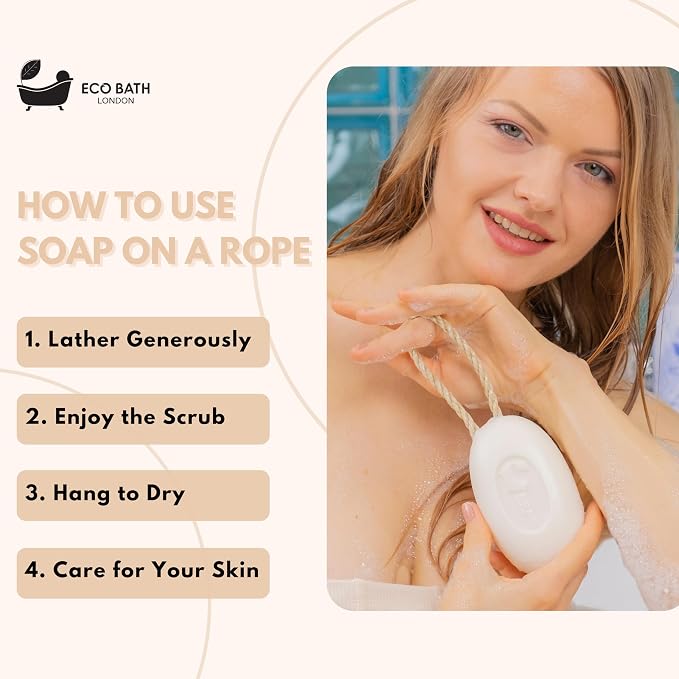 ECO BATH
LONDON

HOW TO USE
SOAP ON A ROPE

1. Lather Generously

2. Enjoy the Scrub

3. Hang to Dry

4. Care for Your Skin